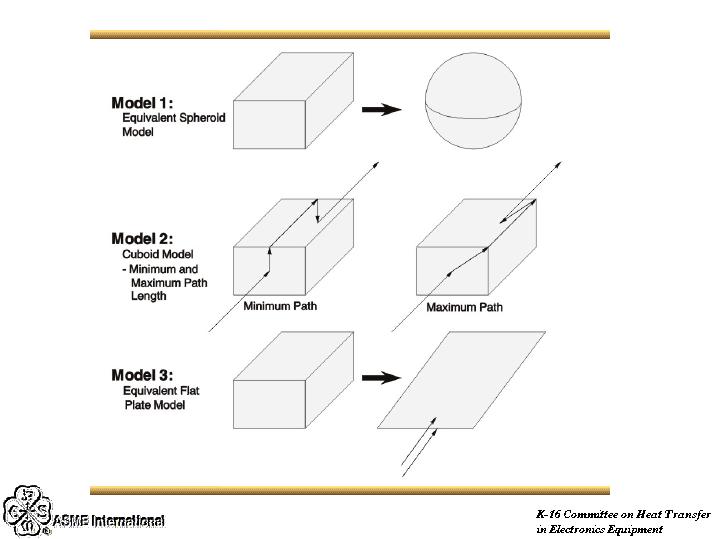 Model 1:
Equivalent Spheroid Model

Model 2:
Cuboid Model
- Minimum and Maximum Path Length

Minimum Path

Maximum Path

Model 3:
Equivalent Flat Plate Model

ASME International

K-16 Committee on Heat Transfer in Electronics Equipment